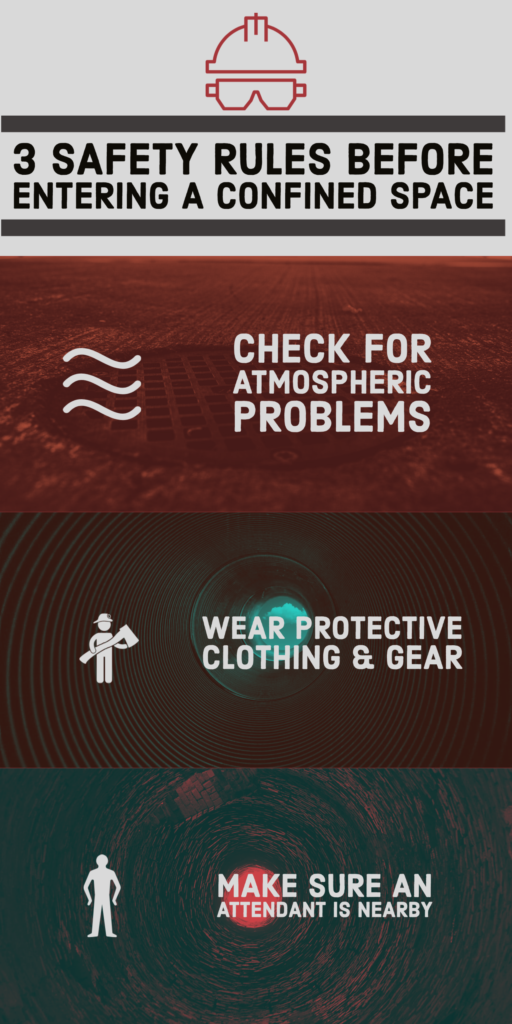 3 SAFETY RULES BEFORE ENTERING A CONFINED SPACE

CHECK FOR ATMOSPHERIC PROBLEMS

WEAR PROTECTIVE CLOTHING & GEAR

MAKE SURE AN ATTENDANT IS NEARBY